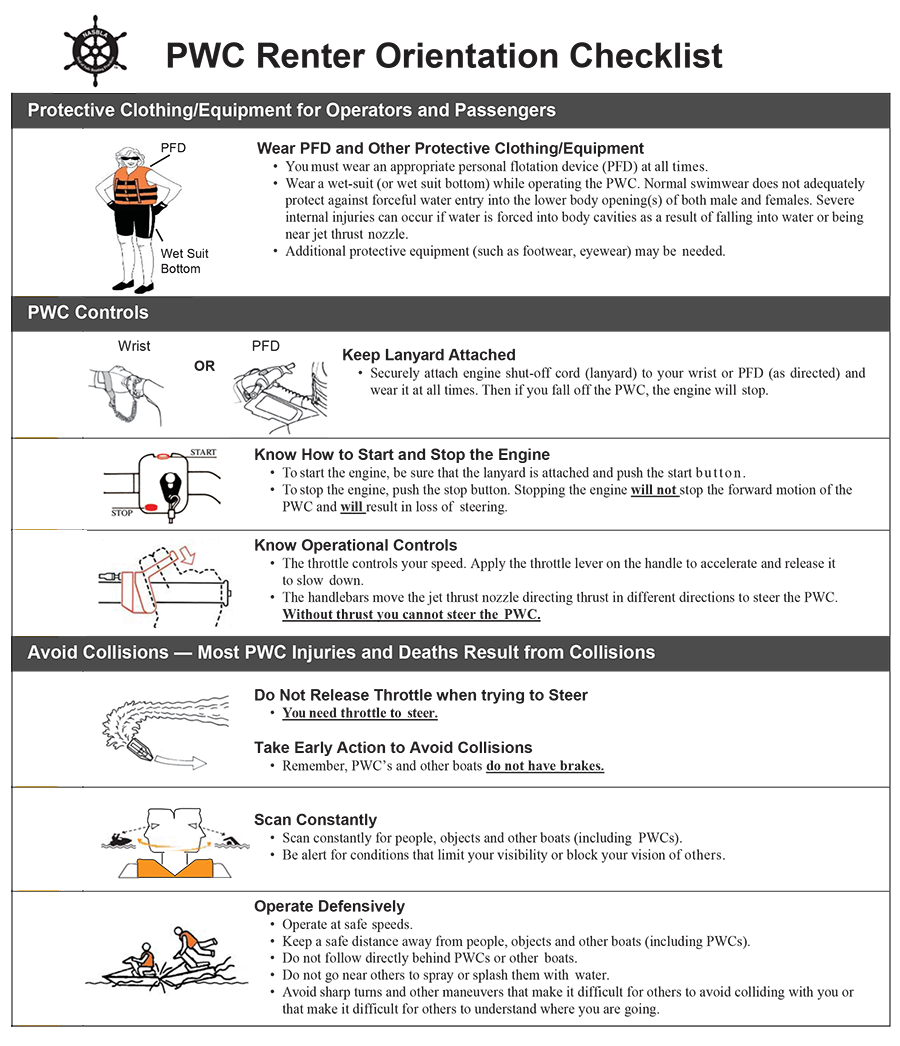 NASBLA

PWC Renter Orientation Checklist

Protective Clothing/Equipment for Operators and Passengers

PFD

Wet Suit Bottom

Wear PFD and Other Protective Clothing/Equipment
• You must wear an appropriate personal flotation device (PFD) at all times.
• Wear a wet-suit (or wet suit bottom) while operating the PWC. Normal swimwear does not adequately protect against forceful water entry into the lower body opening(s) of both male and females. Severe internal injuries can occur if water is forced into body cavities as a result of falling into water or being near jet thrust nozzle.
• Additional protective equipment (such as footwear, eyewear) may be needed.

PWC Controls

Wrist

OR

PFD

Keep Lanyard Attached
• Securely attach engine shut-off cord (lanyard) to your wrist or PFD (as directed) and wear it at all times. Then if you fall off the PWC, the engine will stop.

START

STOP

Know How to Start and Stop the Engine
• To start the engine, be sure that the lanyard is attached and push the start button.
• To stop the engine, push the stop button. Stopping the engine will not stop the forward motion of the PWC and will result in loss of steering.

Know Operational Controls
• The throttle controls your speed. Apply the throttle lever on the handle to accelerate and release it to slow down.
• The handlebars move the jet thrust nozzle directing thrust in different directions to steer the PWC. Without thrust you cannot steer the PWC.

Avoid Collisions — Most PWC Injuries and Deaths Result from Collisions

Do Not Release Throttle when trying to Steer
• You need throttle to steer.

Take Early Action to Avoid Collisions
• Remember, PWC's and other boats do not have brakes.

Scan Constantly
• Scan constantly for people, objects and other boats (including PWCs).
• Be alert for conditions that limit your visibility or block your vision of others.

Operate Defensively
• Operate at safe speeds.
• Keep a safe distance away from people, objects and other boats (including PWCs).
• Do not follow directly behind PWCs or other boats.
• Do not go near others to spray or splash them with water.
• Avoid sharp turns and other maneuvers that make it difficult for others to avoid colliding with you or that make it difficult for others to understand where you are going.